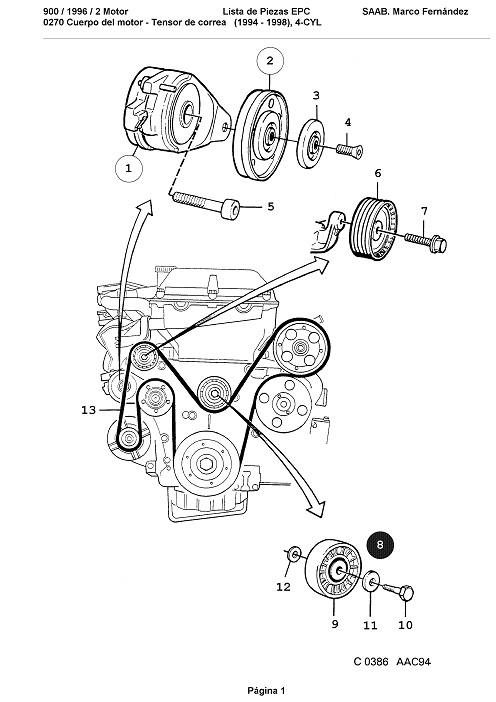 900 / 1996 / 2 Motor
Lista de Piezas EPC
SAAB. Marco Fernández
0270 Cuerpo del motor - Tensor de correa (1994 - 1998), 4-CYL

2
3
4
1
5
6
7
13
8
12
9
11
10

C 0386 AAC94

Página 1